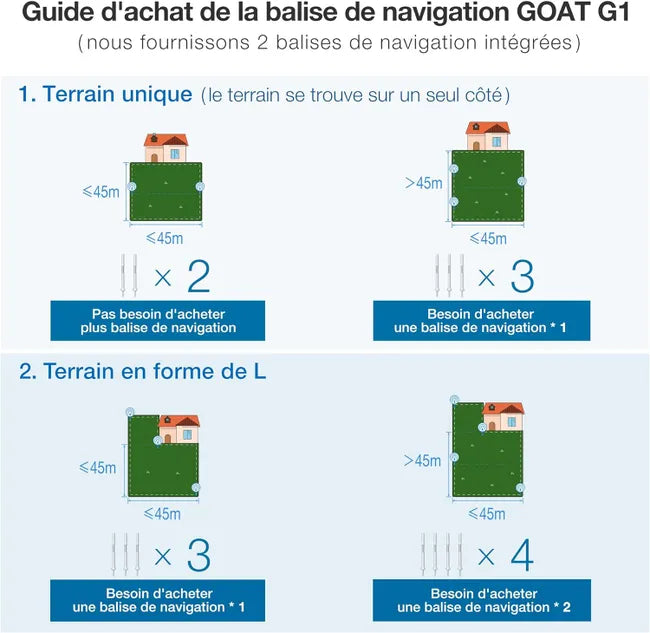 Guide d'achat de la balise de navigation GOAT G1
(nous fournissons 2 balises de navigation intégrées)

1. Terrain unique (le terrain se trouve sur un seul côté)

≤45m
≤45m
× 2
Pas besoin d'acheter plus balise de navigation

>45m
≤45m
× 3
Besoin d'acheter une balise de navigation * 1

2. Terrain en forme de L

≤45m
≤45m
× 3
Besoin d'acheter une balise de navigation * 1

>45m
≤45m
× 4
Besoin d'acheter une balise de navigation * 2